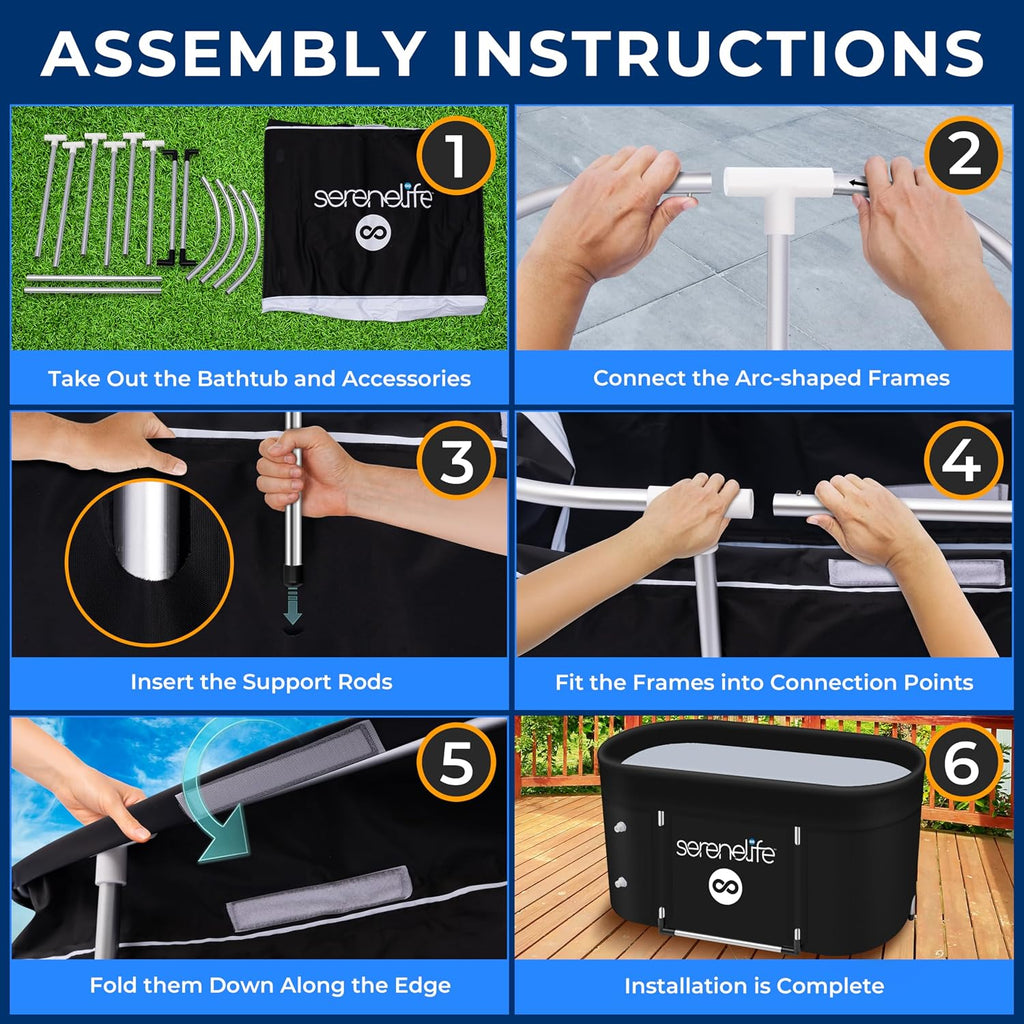 ASSEMBLY INSTRUCTIONS

1
serenelife
Take Out the Bathtub and Accessories

2
Connect the Arc-shaped Frames

3
Insert the Support Rods

4
Fit the Frames into Connection Points

5
Fold them Down Along the Edge

6
serenelife
Installation is Complete